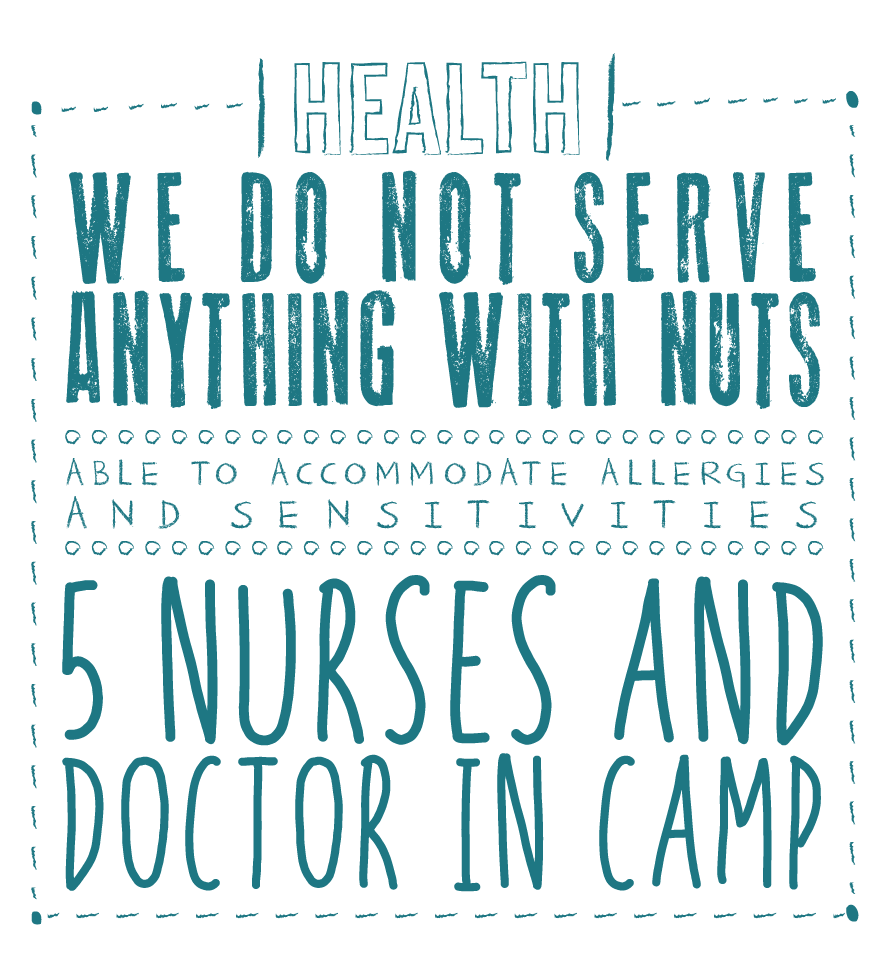 HEALTH

WE DO NOT SERVE ANYTHING WITH NUTS

ABLE TO ACCOMMODATE ALLERGIES AND SENSITIVITIES

5 NURSES AND DOCTOR IN CAMP